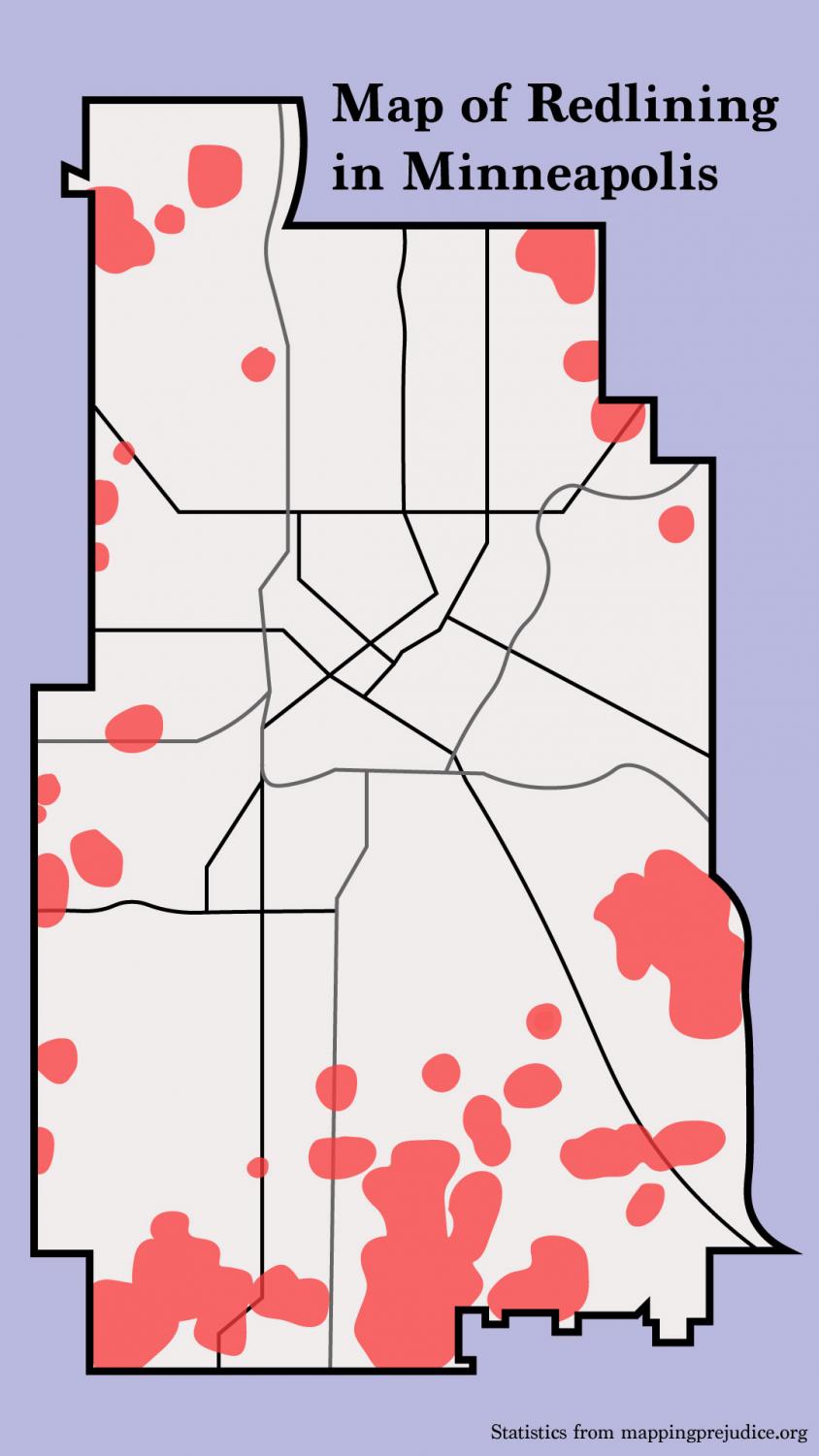 Map of Redlining in Minneapolis

Statistics from mappingprejudice.org